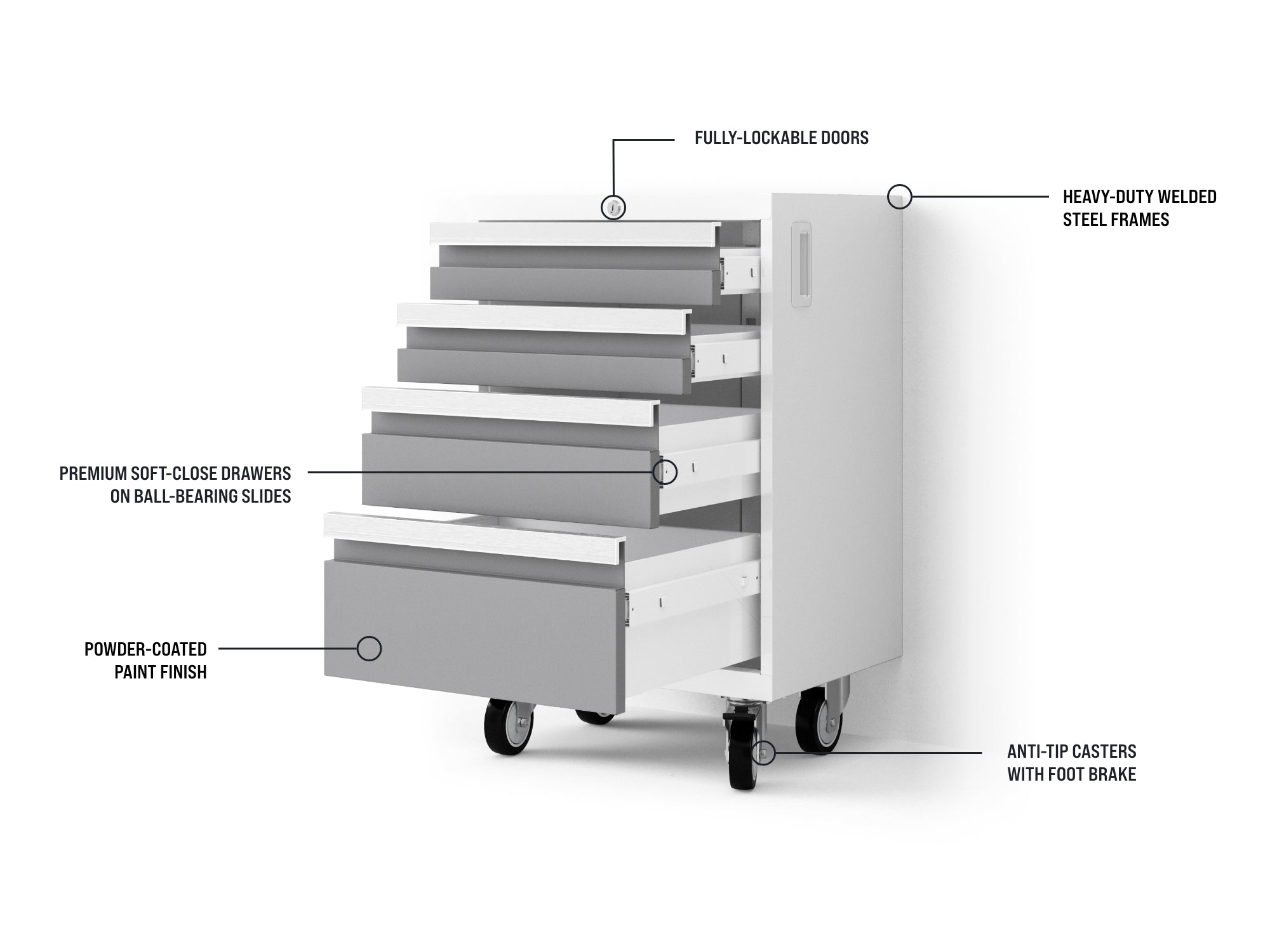 FULLY-LOCKABLE DOORS

HEAVY-DUTY WELDED STEEL FRAMES

PREMIUM SOFT-CLOSE DRAWERS ON BALL-BEARING SLIDES

POWDER-COATED PAINT FINISH

ANTI-TIP CASTERS WITH FOOT BRAKE