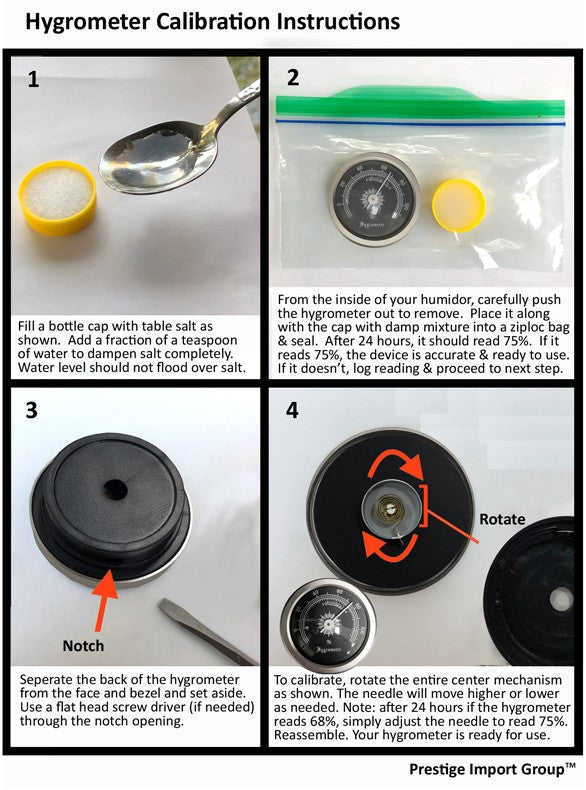 Hygrometer Calibration Instructions

1

Fill a bottle cap with table salt as shown. Add a fraction of a teaspoon of water to dampen salt completely. Water level should not flood over salt.

2

Hygrometer

From the inside of your humidor, carefully push the hygrometer out to remove. Place it along with the cap with damp mixture into a ziploc bag & seal. After 24 hours, it should read 75%. If it reads 75%, the device is accurate & ready to use. If it doesn't, log reading & proceed to next step.

3

Notch

Seperate the back of the hygrometer from the face and bezel and set aside. Use a flat head screw driver (if needed) through the notch opening.

4

Rotate

Hygrometer

To calibrate, rotate the entire center mechanism as shown. The needle will move higher or lower as needed. Note: after 24 hours if the hygrometer reads 68%, simply adjust the needle to read 75%. Reassemble. Your hygrometer is ready for use.

Prestige Import Group™